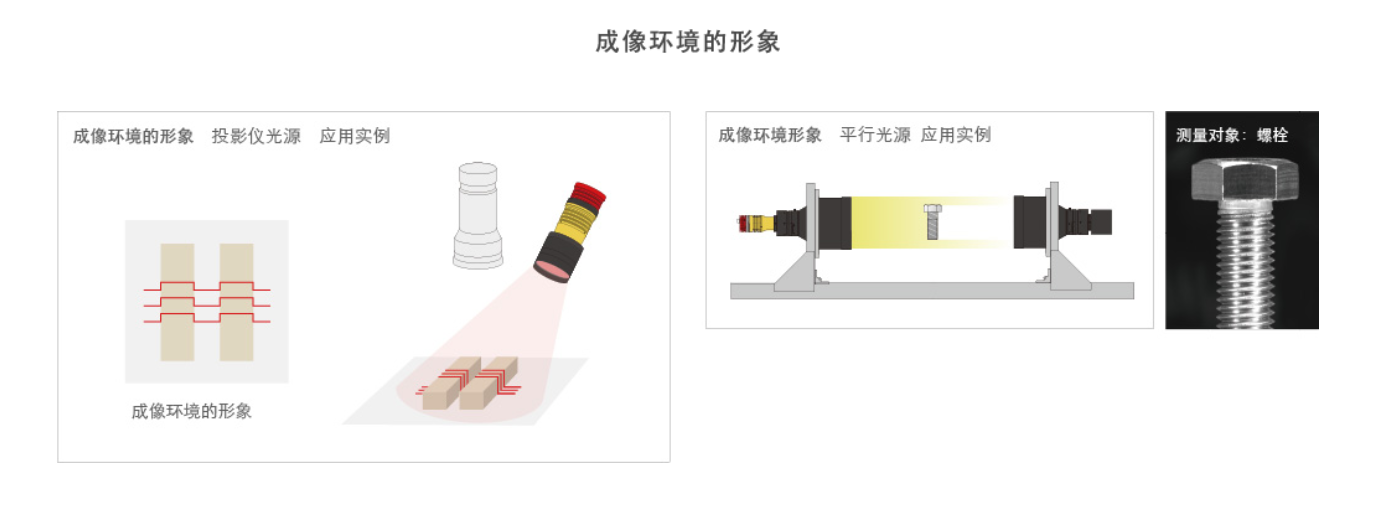 成像环境的形象

成像环境的形象　投影仪光源　应用实例

成像环境的形象

成像环境形象　平行光源　应用实例

测量对象：螺栓