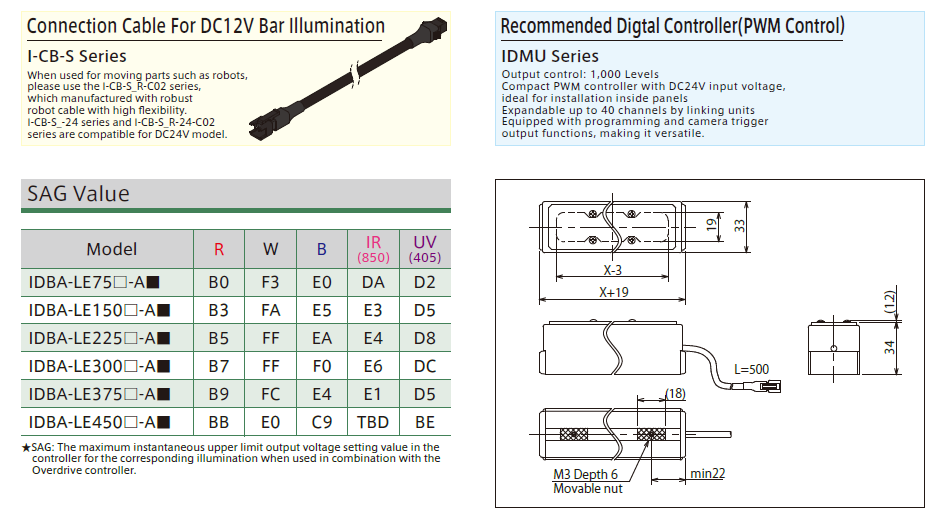 Connection Cable For DC12V Bar Illumination

I-CB-S Series

When used for moving parts such as robots, please use the I-CB-S_R-C02 series, which manufactured with robust robot cable with high flexibility. I-CB-S_-24 series and I-CB-S_R-24-C02 series are compatible for DC24V model.

Recommended Digtal Controller(PWM Control)

IDMU Series

Output control: 1,000 Levels
Compact PWM controller with DC24V input voltage, ideal for installation inside panels
Expandable up to 40 channels by linking units
Equipped with programming and camera trigger output functions, making it versatile.

SAG Value

| Model | R | W | B | IR (850) | UV (405) |
|---|---|---|---|---|---|
| IDBA-LE75□-A■ | B0 | F3 | E0 | DA | D2 |
| IDBA-LE150□-A■ | B3 | FA | E5 | E3 | D5 |
| IDBA-LE225□-A■ | B5 | FF | EA | E4 | D8 |
| IDBA-LE300□-A■ | B7 | FF | F0 | E6 | DC |
| IDBA-LE375□-A■ | B9 | FC | E4 | E1 | D5 |
| IDBA-LE450□-A■ | BB | E0 | C9 | TBD | BE |

★SAG: The maximum instantaneous upper limit output voltage setting value in the controller for the corresponding illumination when used in combination with the Overdrive controller.

19
33
X-3
X+19
(12)
34
L=500
(18)
M3 Depth 6
Movable nut
min22