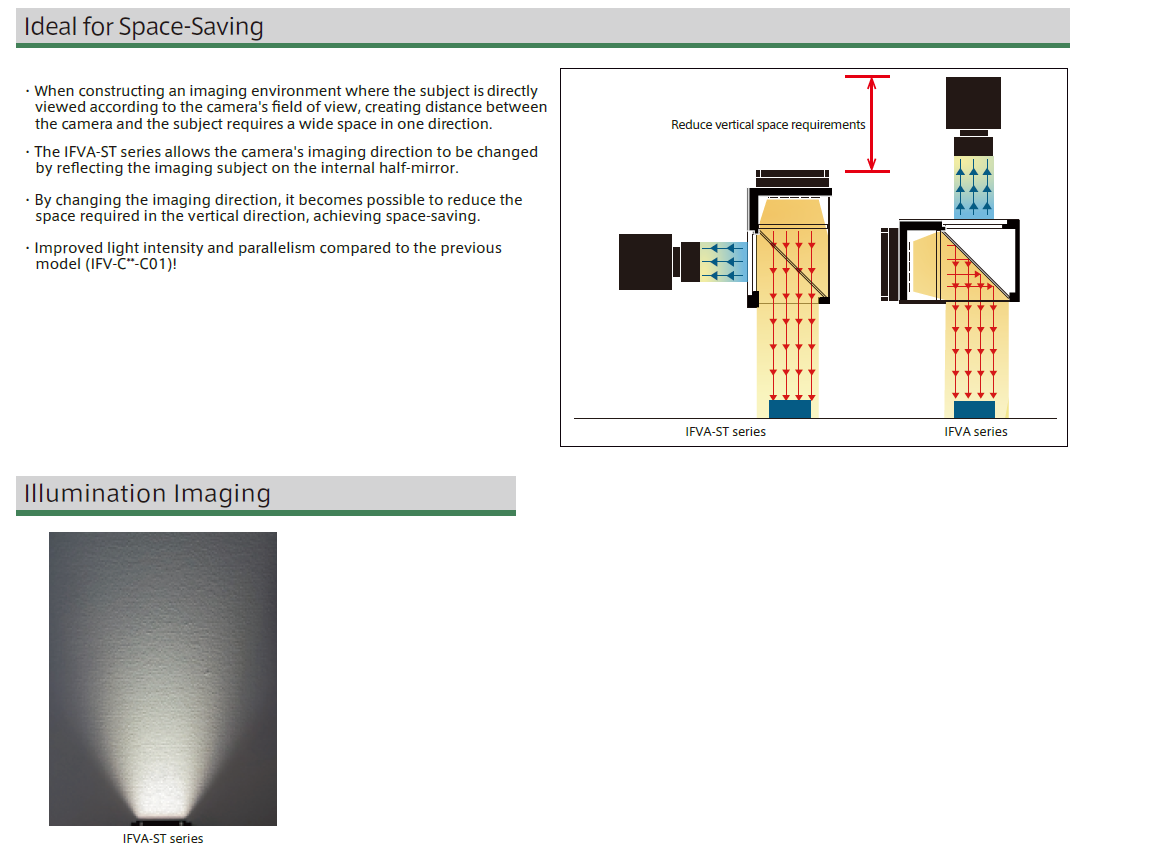 Ideal for Space-Saving

· When constructing an imaging environment where the subject is directly viewed according to the camera's field of view, creating distance between the camera and the subject requires a wide space in one direction.

· The IFVA-ST series allows the camera's imaging direction to be changed by reflecting the imaging subject on the internal half-mirror.

· By changing the imaging direction, it becomes possible to reduce the space required in the vertical direction, achieving space-saving.

· Improved light intensity and parallelism compared to the previous model (IFV-C**-C01)!

Reduce vertical space requirements

IFVA-ST series

IFVA series

Illumination Imaging

IFVA-ST series